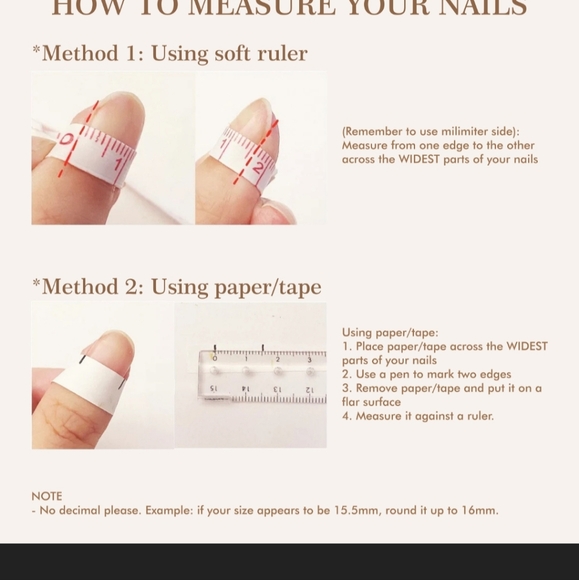 HOW TO MEASURE YOUR NAILS

*Method 1: Using soft ruler

0 1

1 2

(Remember to use milimiter side): Measure from one edge to the other across the WIDEST parts of your nails

*Method 2: Using paper/tape

0 1 2 3

15 14 13 12

Using paper/tape:
1. Place paper/tape across the WIDEST parts of your nails
2. Use a pen to mark two edges
3. Remove paper/tape and put it on a flar surface
4. Measure it against a ruler.

NOTE
- No decimal please. Example: if your size appears to be 15.5mm, round it up to 16mm.